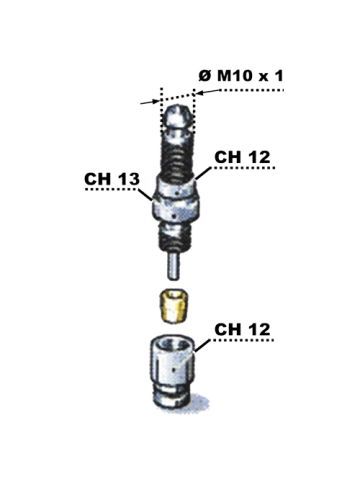 Ø M10 x 1

CH 12

CH 13

CH 12